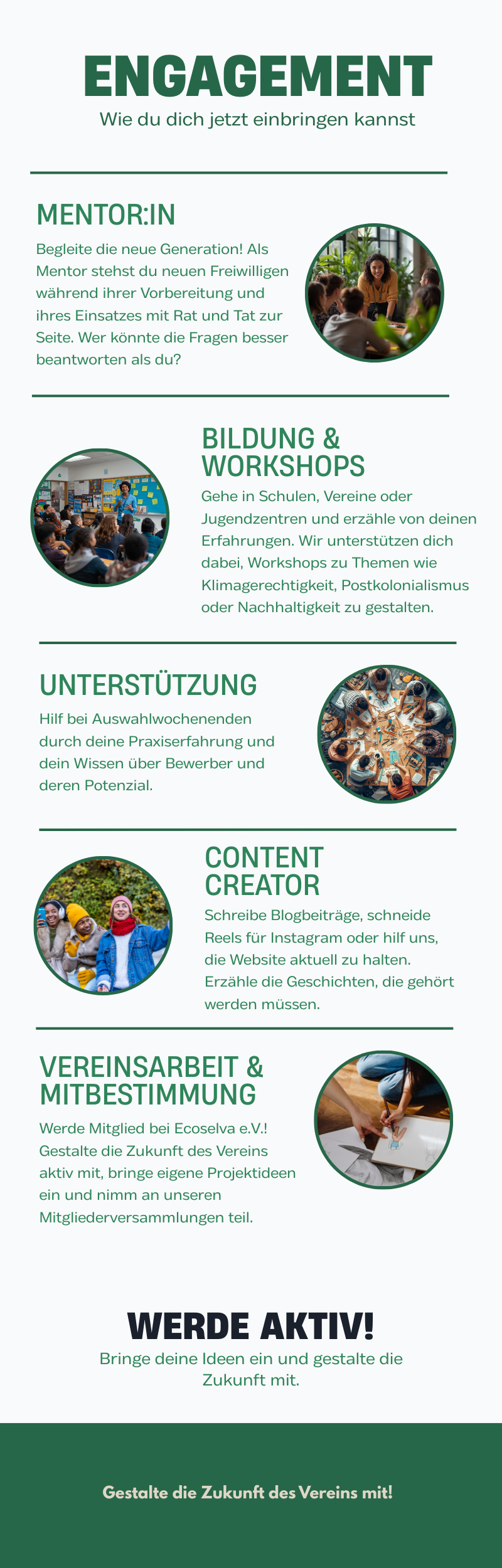 ENGAGEMENT
Wie du dich jetzt einbringen kannst

MENTOR:IN
Begleite die neue Generation! Als Mentor stehst du neuen Freiwilligen während ihrer Vorbereitung und ihres Einsatzes mit Rat und Tat zur Seite. Wer könnte die Fragen besser beantworten als du?

BILDUNG & WORKSHOPS
Gehe in Schulen, Vereine oder Jugendzentren und erzähle von deinen Erfahrungen. Wir unterstützen dich dabei, Workshops zu Themen wie Klimagerechtigkeit, Postkolonialismus oder Nachhaltigkeit zu gestalten.

UNTERSTÜTZUNG
Hilf bei Auswahlwochenenden durch deine Praxiserfahrung und dein Wissen über Bewerber und deren Potenzial.

CONTENT CREATOR
Schreibe Blogbeiträge, schneide Reels für Instagram oder hilf uns, die Website aktuell zu halten. Erzähle die Geschichten, die gehört werden müssen.

VEREINSARBEIT & MITBESTIMMUNG
Werde Mitglied bei Ecoselva e.V.! Gestalte die Zukunft des Vereins aktiv mit, bringe eigene Projektideen ein und nimm an unseren Mitgliederversammlungen teil.

WERDE AKTIV!
Bringe deine Ideen ein und gestalte die Zukunft mit.

Gestalte die Zukunft des Vereins mit!